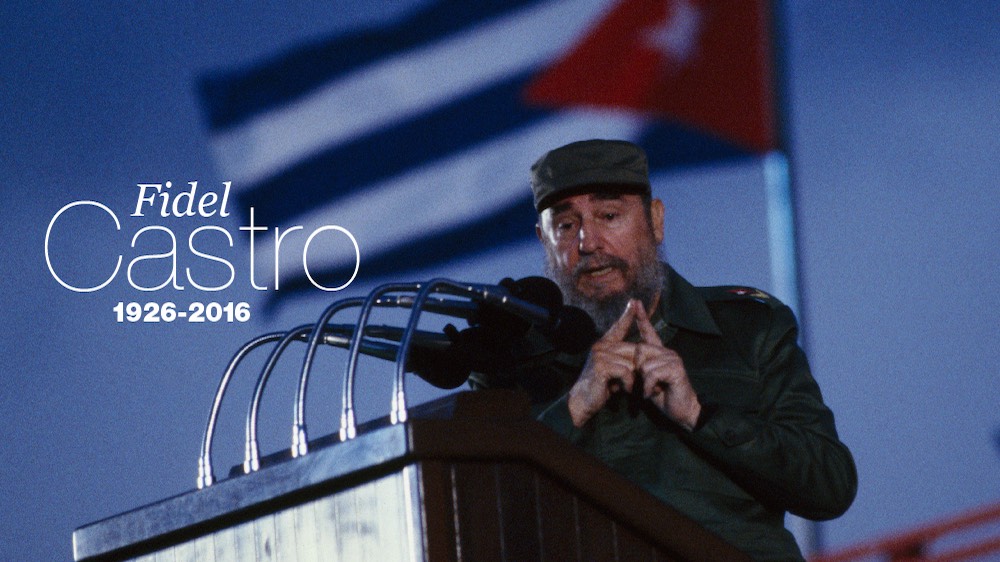 Fidel
Castro
1926-2016