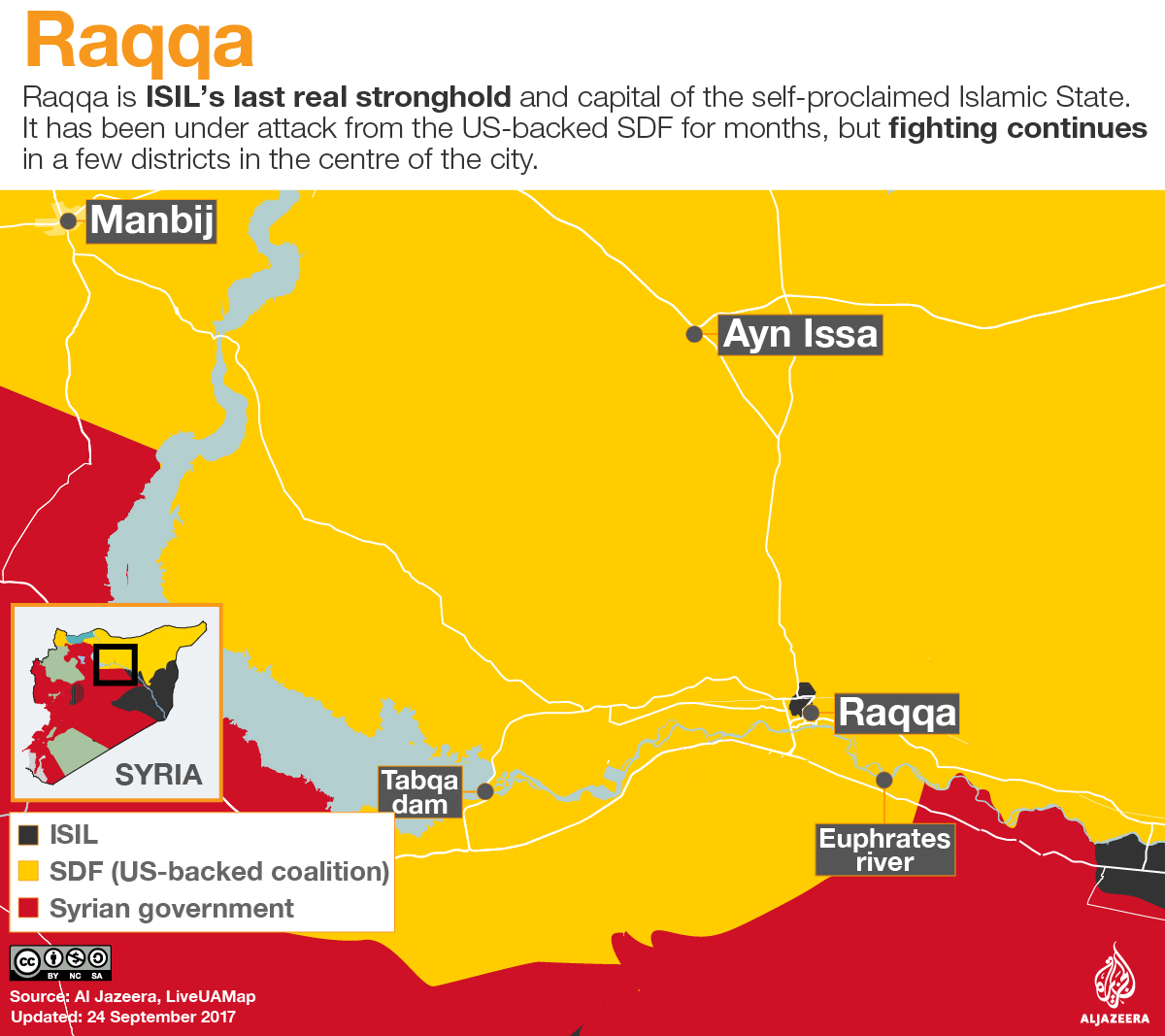 Raqqa

Raqqa is ISIL's last real stronghold and capital of the self-proclaimed Islamic State. It has been under attack from the US-backed SDF for months, but fighting continues in a few districts in the centre of the city.

Manbij

Ayn Issa

Raqqa

Tabqa dam

Euphrates river

SYRIA

ISIL
SDF (US-backed coalition)
Syrian government

BY NC SA

Source: Al Jazeera, LiveUAMap
Updated: 24 September 2017

ALJAZEERA